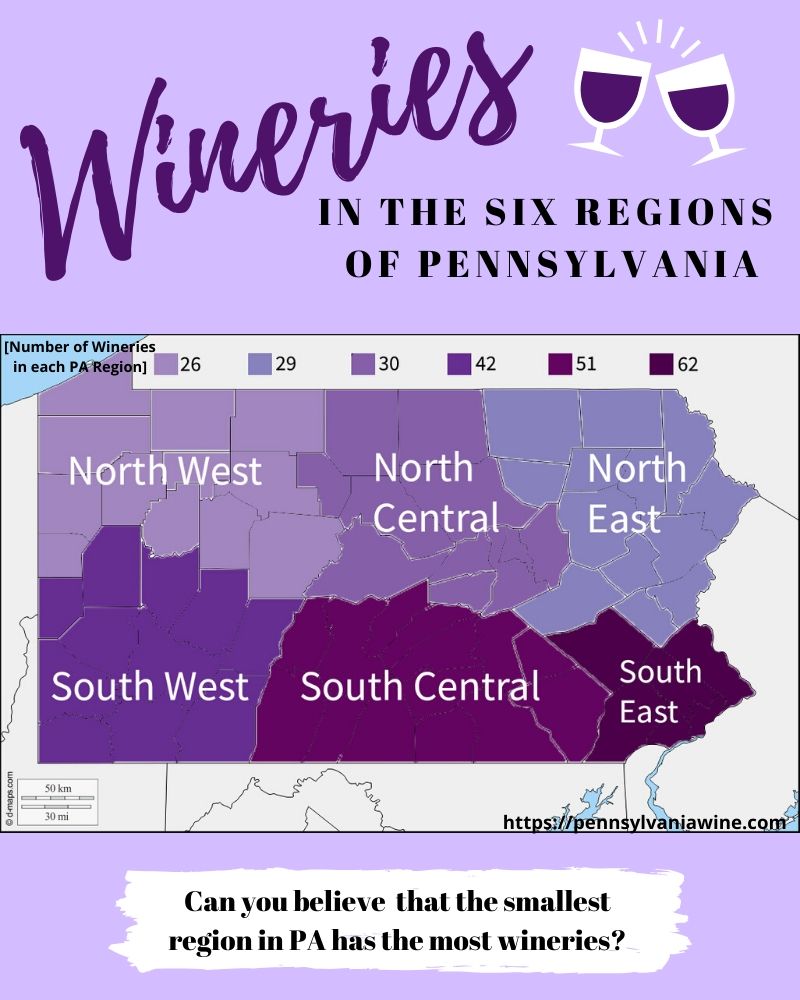 Wineries

IN THE SIX REGIONS OF PENNSYLVANIA

[Number of Wineries in each PA Region] 26 29 30 42 51 62

North West

North Central

North East

South West

South Central

South East

© d-maps.com

50 km

30 mi

https://pennsylvaniawine.com

Can you believe that the smallest region in PA has the most wineries?