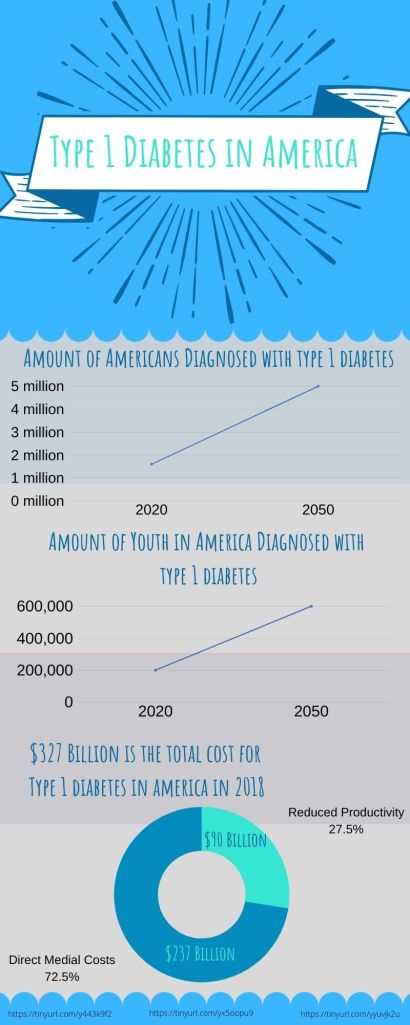 Type 1 Diabetes in America

Amount of Americans Diagnosed with type 1 diabetes

5 million
4 million
3 million
2 million
1 million
0 million

2020
2050

Amount of Youth in America Diagnosed with type 1 diabetes

600,000
400,000
200,000
0

2020
2050

$327 Billion is the total cost for Type 1 diabetes in america in 2018

Reduced Productivity
27.5%

$90 Billion

$237 Billion

Direct Medial Costs
72.5%

https://tinyurl.com/y443k9f2
https://tinyurl.com/yx5oopu9
https://tinyurl.com/yyuvjk2u