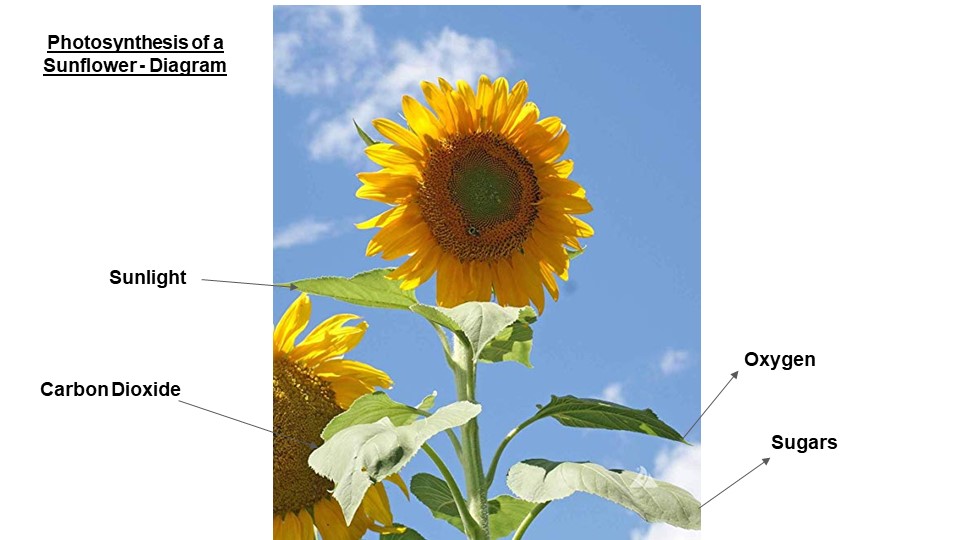 Photosynthesis of a Sunflower - Diagram

Sunlight

Carbon Dioxide

Oxygen

Sugars