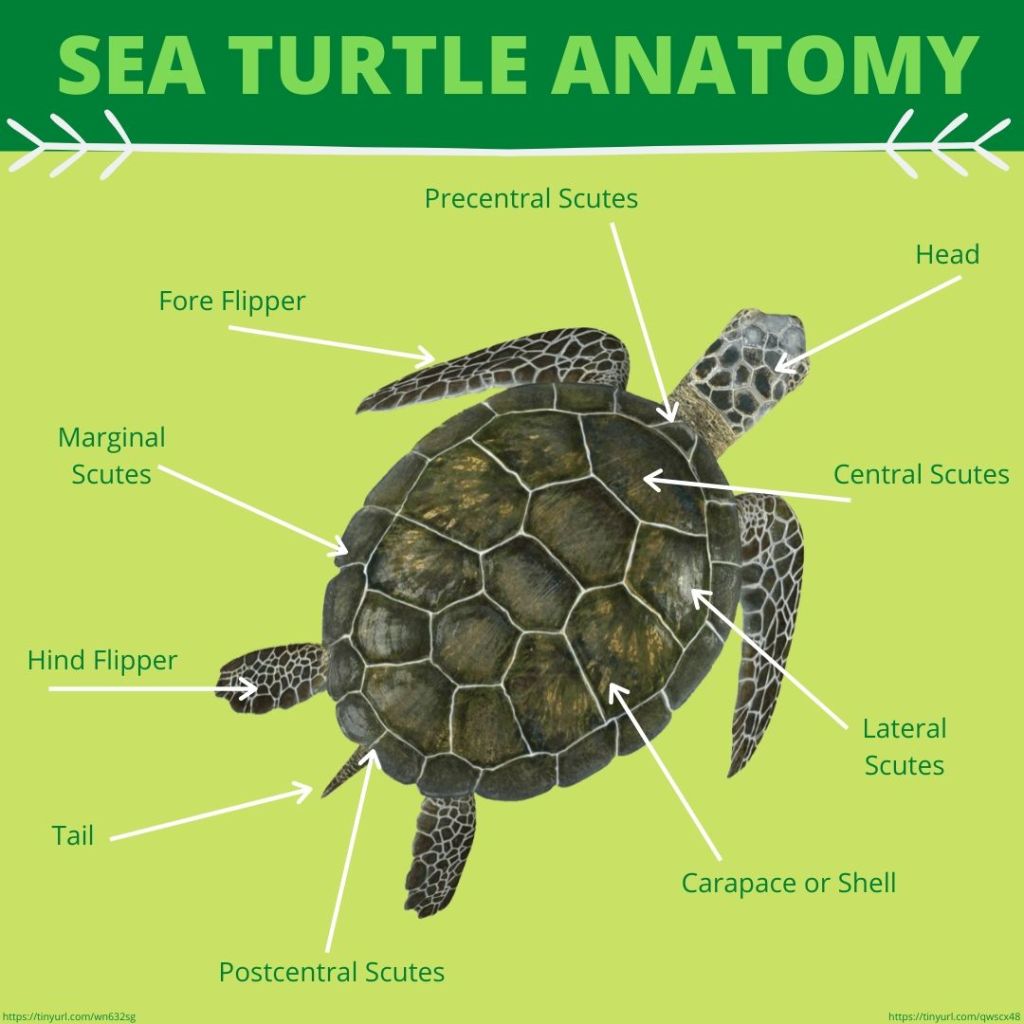 SEA TURTLE ANATOMY

Precentral Scutes

Head

Fore Flipper

Marginal Scutes

Central Scutes

Hind Flipper

Lateral Scutes

Tail

Carapace or Shell

Postcentral Scutes

https://tinyurl.com/wn632sg

https://tinyurl.com/qwscx48