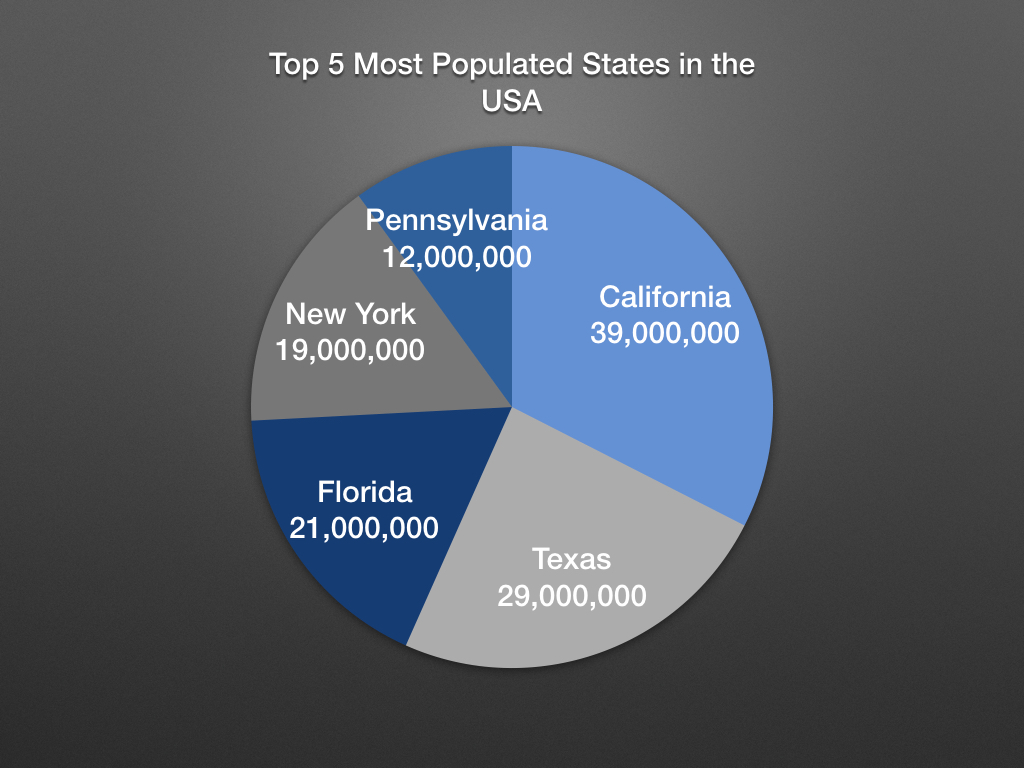 Top 5 Most Populated States in the USA

Pennsylvania
12,000,000

California
39,000,000

New York
19,000,000

Florida
21,000,000

Texas
29,000,000