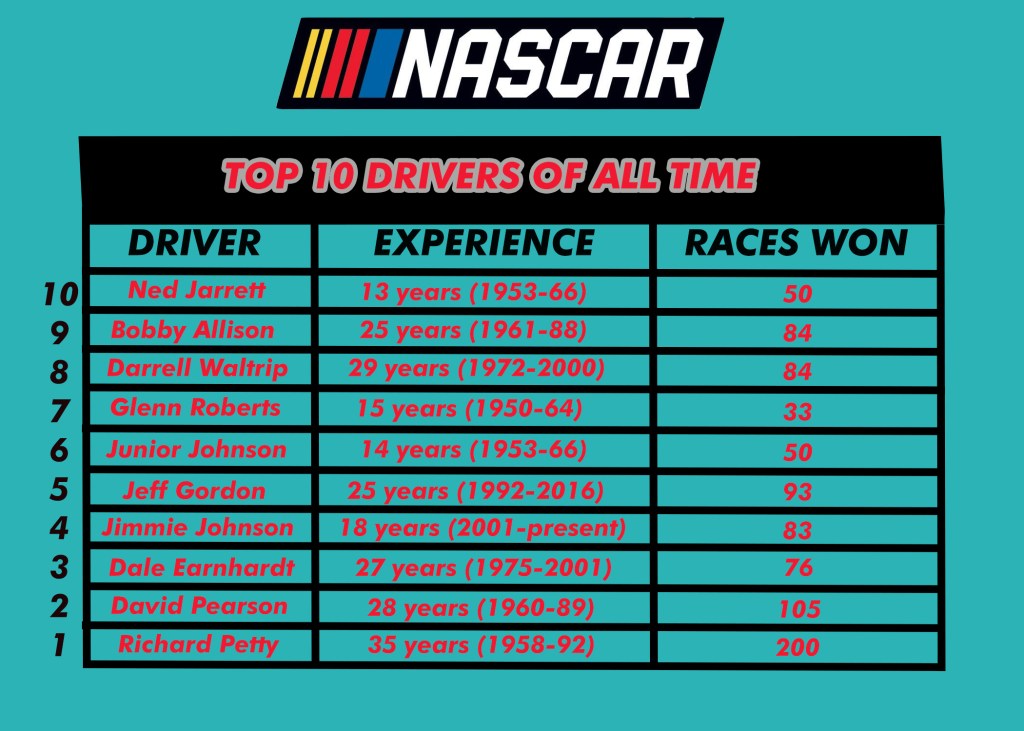 NASCAR

TOP 10 DRIVERS OF ALL TIME

| | DRIVER | EXPERIENCE | RACES WON |
|---|---|---|---|
| 10 | Ned Jarrett | 13 years (1953-66) | 50 |
| 9 | Bobby Allison | 25 years (1961-88) | 84 |
| 8 | Darrell Waltrip | 29 years (1972-2000) | 84 |
| 7 | Glenn Roberts | 15 years (1950-64) | 33 |
| 6 | Junior Johnson | 14 years (1953-66) | 50 |
| 5 | Jeff Gordon | 25 years (1992-2016) | 93 |
| 4 | Jimmie Johnson | 18 years (2001-present) | 83 |
| 3 | Dale Earnhardt | 27 years (1975-2001) | 76 |
| 2 | David Pearson | 28 years (1960-89) | 105 |
| 1 | Richard Petty | 35 years (1958-92) | 200 |