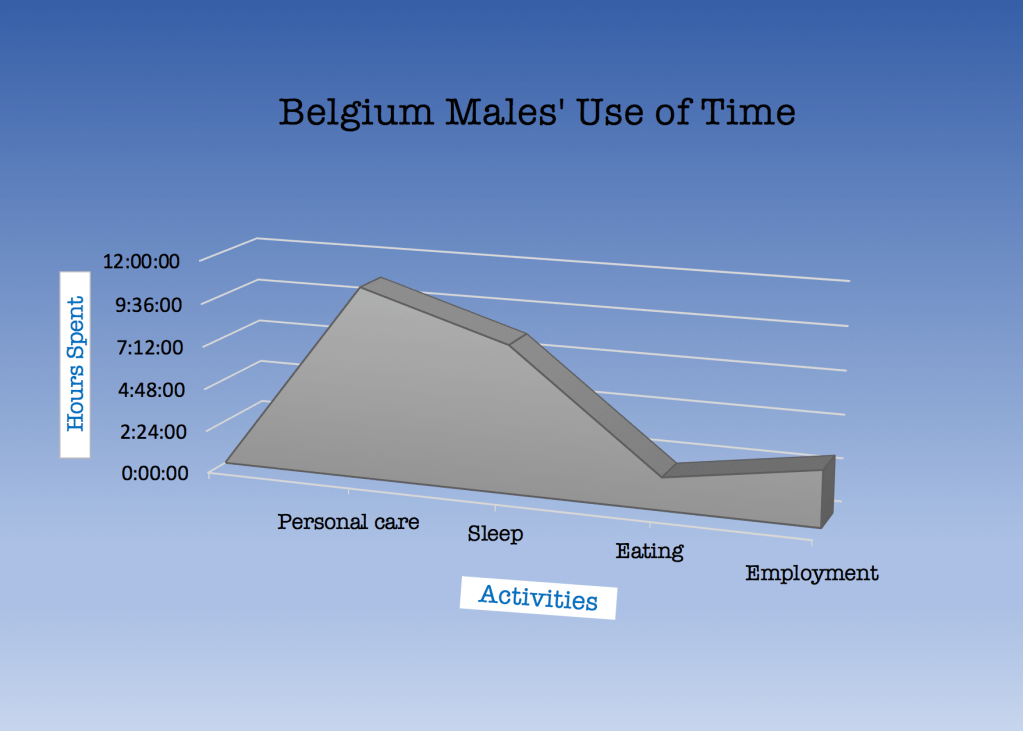 Belgium Males' Use of Time

Hours Spent

12:00:00
9:36:00
7:12:00
4:48:00
2:24:00
0:00:00

Personal care
Sleep
Eating
Employment

Activities