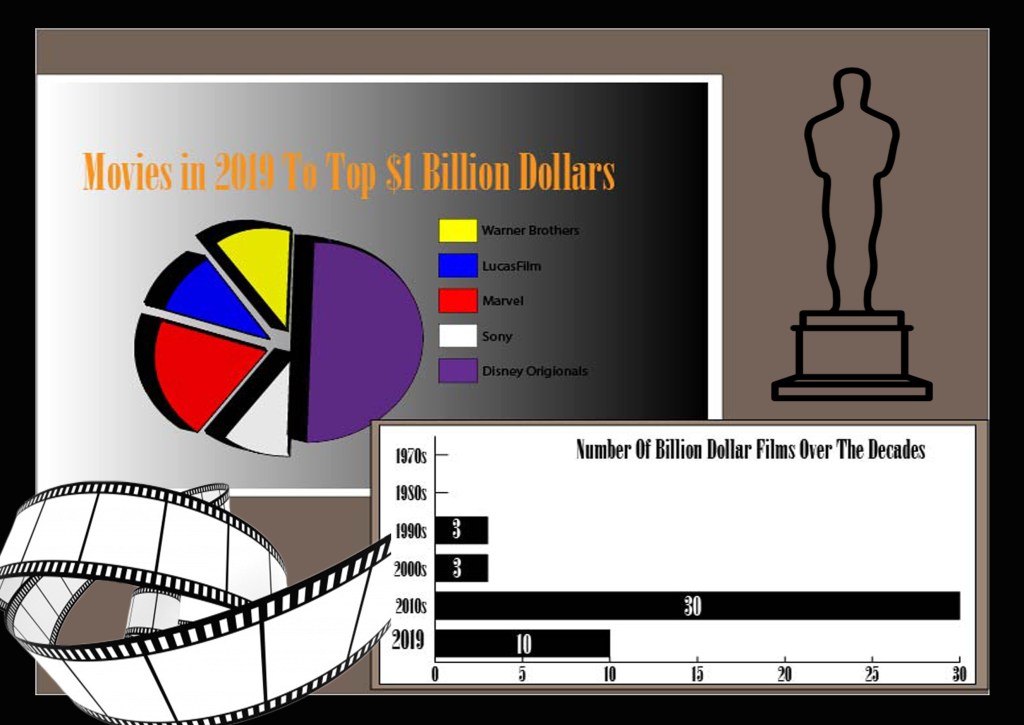 Movies in 2019 To Top $1 Billion Dollars

Warner Brothers
LucasFilm
Marvel
Sony
Disney Origionals

Number Of Billion Dollar Films Over The Decades

1970s
1980s
1990s 3
2000s 3
2010s 30
2019 10

0 5 10 15 20 25 30