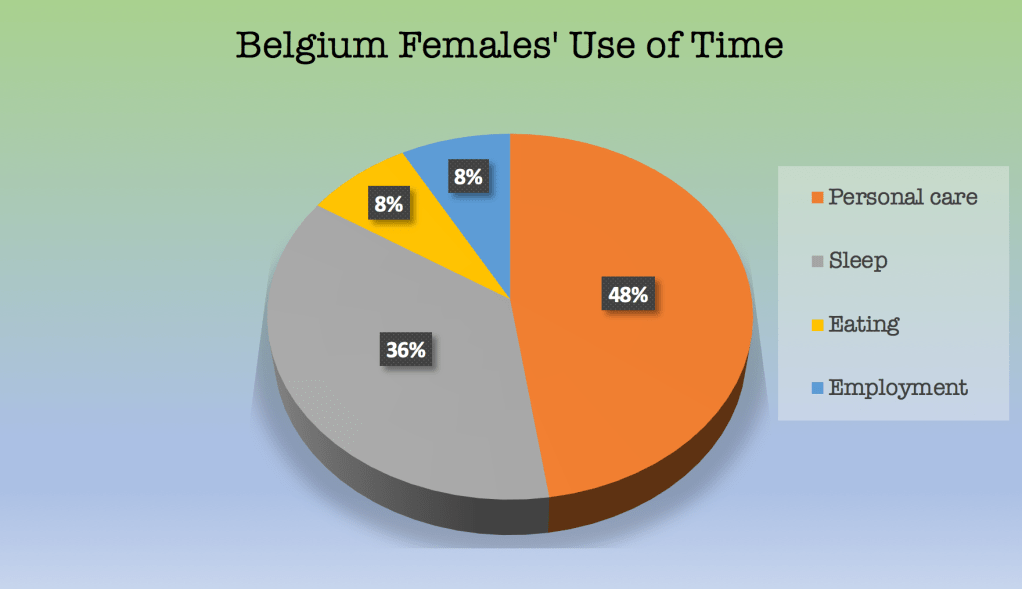 Belgium Females' Use of Time

8%

8%

48%

36%

Personal care

Sleep

Eating

Employment