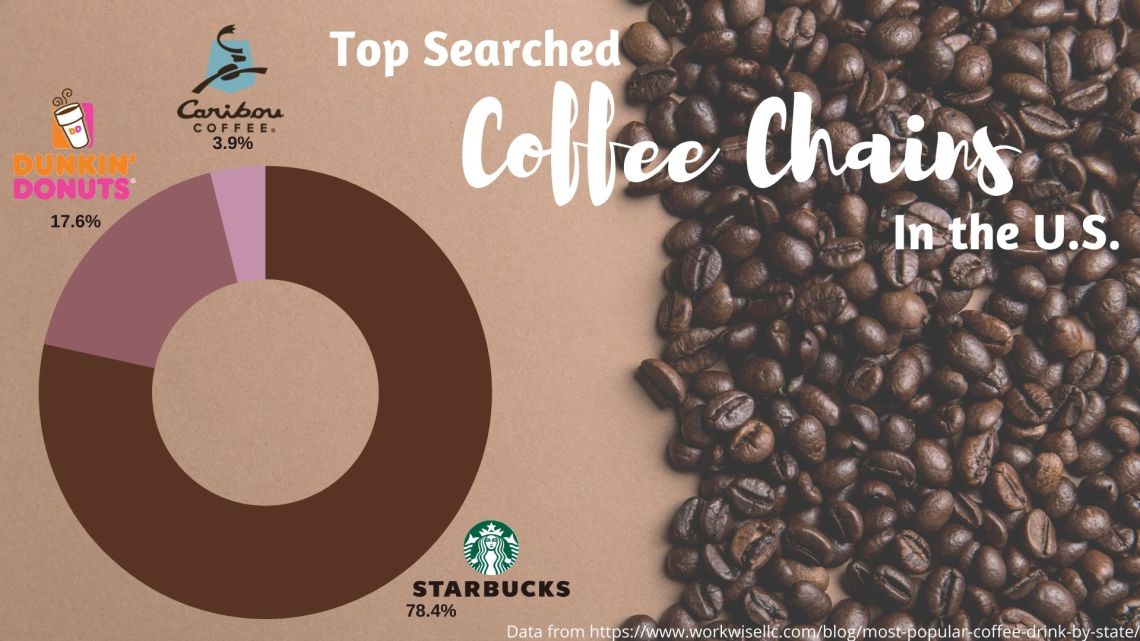 Top Searched
Coffee Chains
In the U.S.

Caribou COFFEE
3.9%

DD
DUNKIN' DONUTS
17.6%

STARBUCKS
78.4%

Data from https://www.workwisellc.com/blog/most-popular-coffee-drink-by-state/