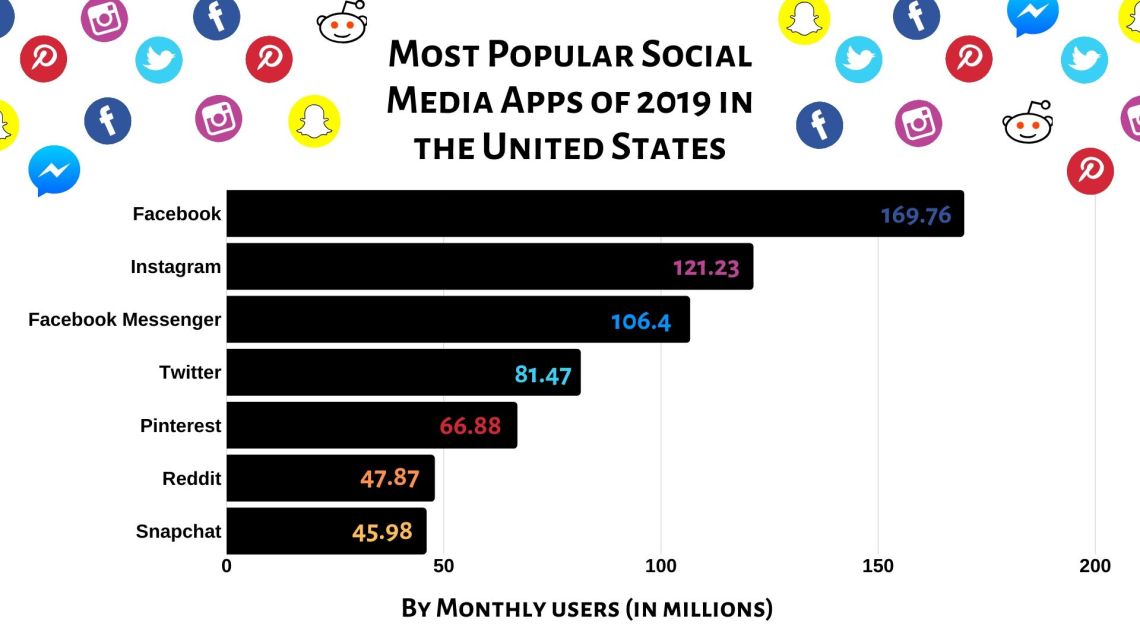 Most Popular Social Media Apps of 2019 in the United States

Facebook 169.76
Instagram 121.23
Facebook Messenger 106.4
Twitter 81.47
Pinterest 66.88
Reddit 47.87
Snapchat 45.98

0 50 100 150 200

By Monthly users (in millions)