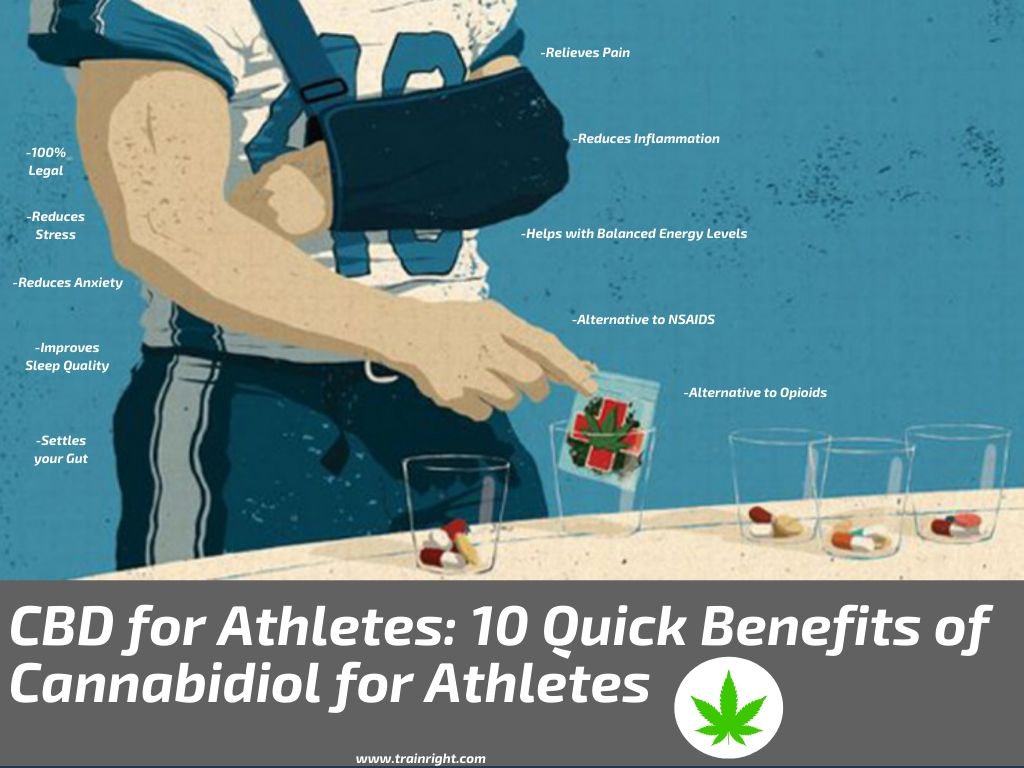 -100% Legal

-Reduces Stress

-Reduces Anxiety

-Improves Sleep Quality

-Settles your Gut

-Relieves Pain

-Reduces Inflammation

-Helps with Balanced Energy Levels

-Alternative to NSAIDS

-Alternative to Opioids

CBD for Athletes: 10 Quick Benefits of Cannabidiol for Athletes

www.trainright.com