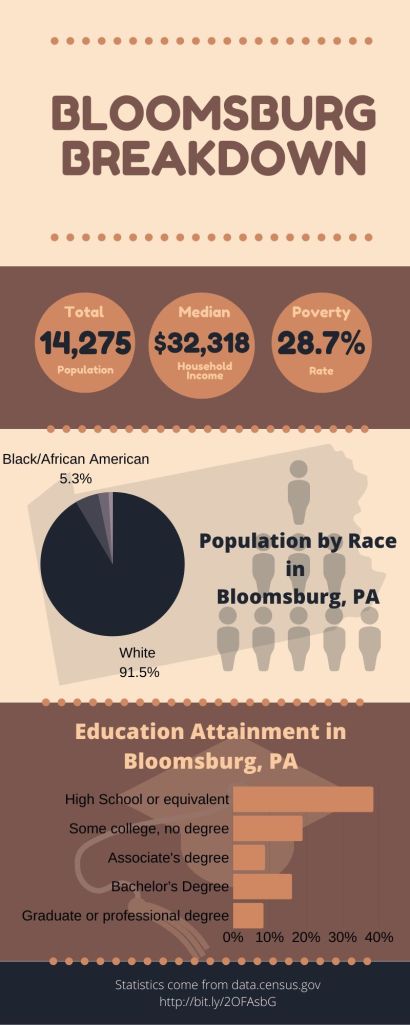 BLOOMSBURG BREAKDOWN

Total
14,275
Population

Median
$32,318
Household Income

Poverty
28.7%
Rate

Black/African American
5.3%

White
91.5%

Population by Race in Bloomsburg, PA

Education Attainment in Bloomsburg, PA

High School or equivalent
Some college, no degree
Associate's degree
Bachelor's Degree
Graduate or professional degree

0% 10% 20% 30% 40%

Statistics come from data.census.gov
http://bit.ly/2OFAsbG