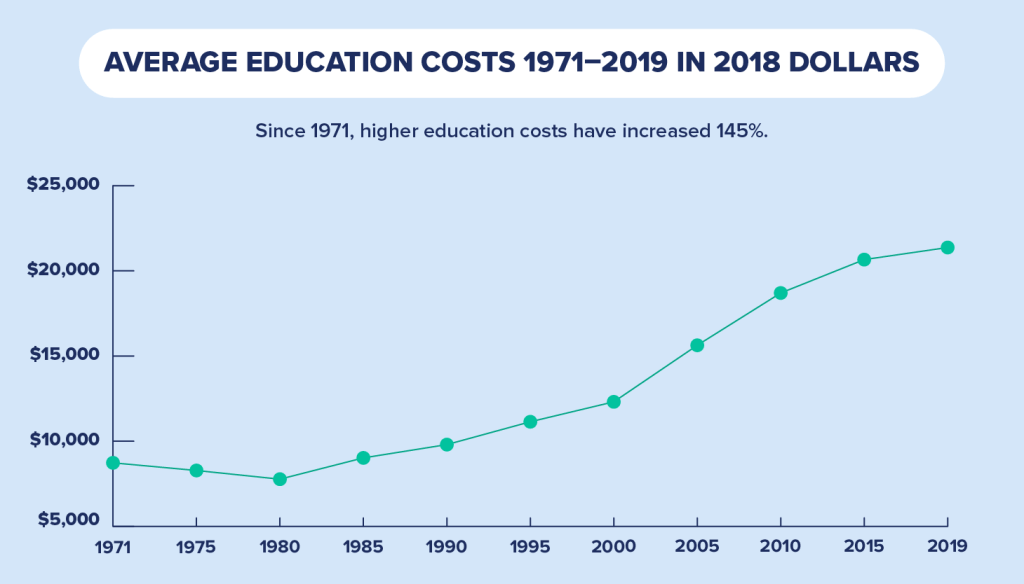 AVERAGE EDUCATION COSTS 1971–2019 IN 2018 DOLLARS

Since 1971, higher education costs have increased 145%.

$25,000
$20,000
$15,000
$10,000
$5,000

1971 1975 1980 1985 1990 1995 2000 2005 2010 2015 2019