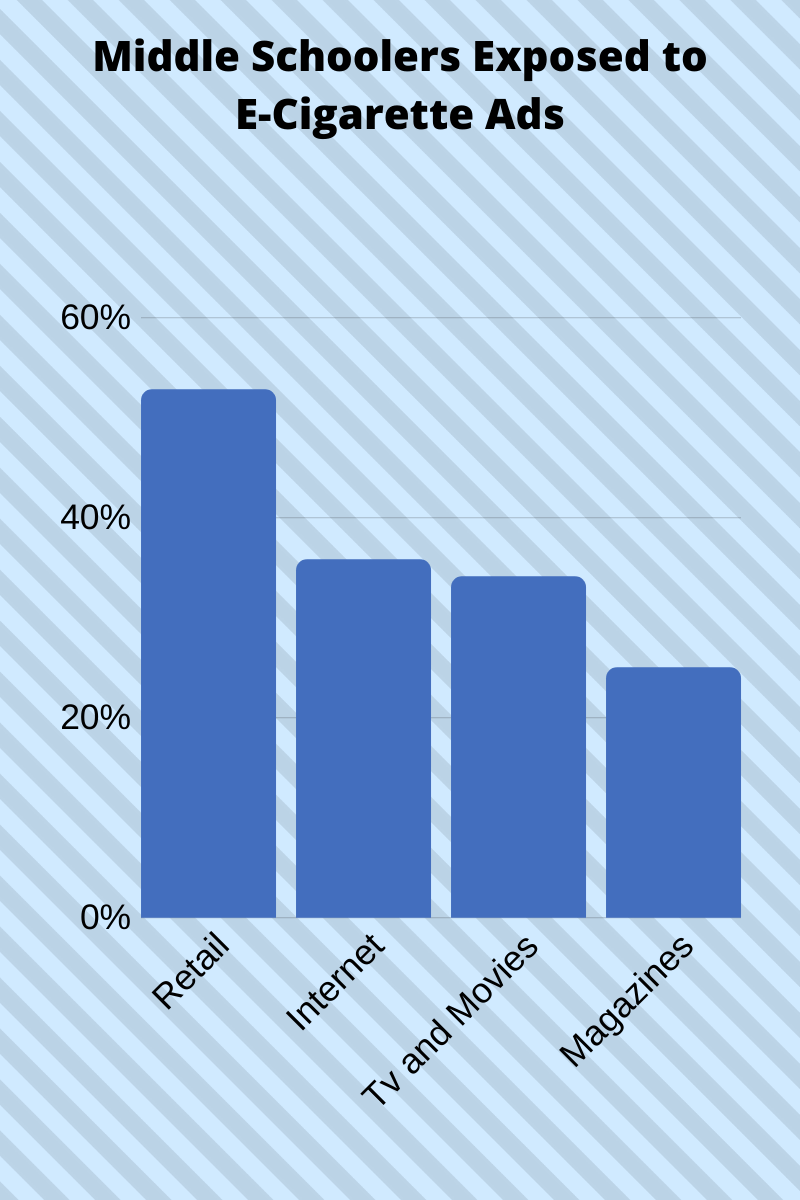 Middle Schoolers Exposed to E-Cigarette Ads

60%
40%
20%
0%

Retail
Internet
Tv and Movies
Magazines