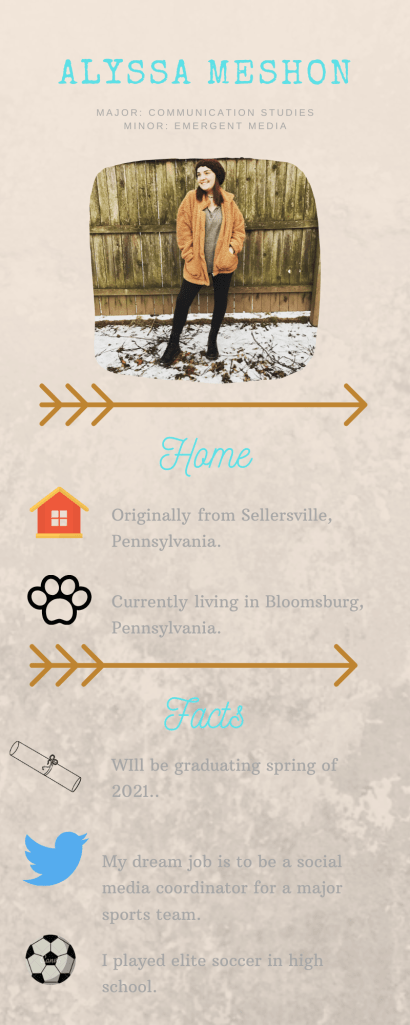 ALYSSA MESHON

MAJOR: COMMUNICATION STUDIES
MINOR: EMERGENT MEDIA

Home

Originally from Sellersville, Pennsylvania.

Currently living in Bloomsburg, Pennsylvania.

Facts

WIll be graduating spring of 2021..

My dream job is to be a social media coordinator for a major sports team.

I played elite soccer in high school.